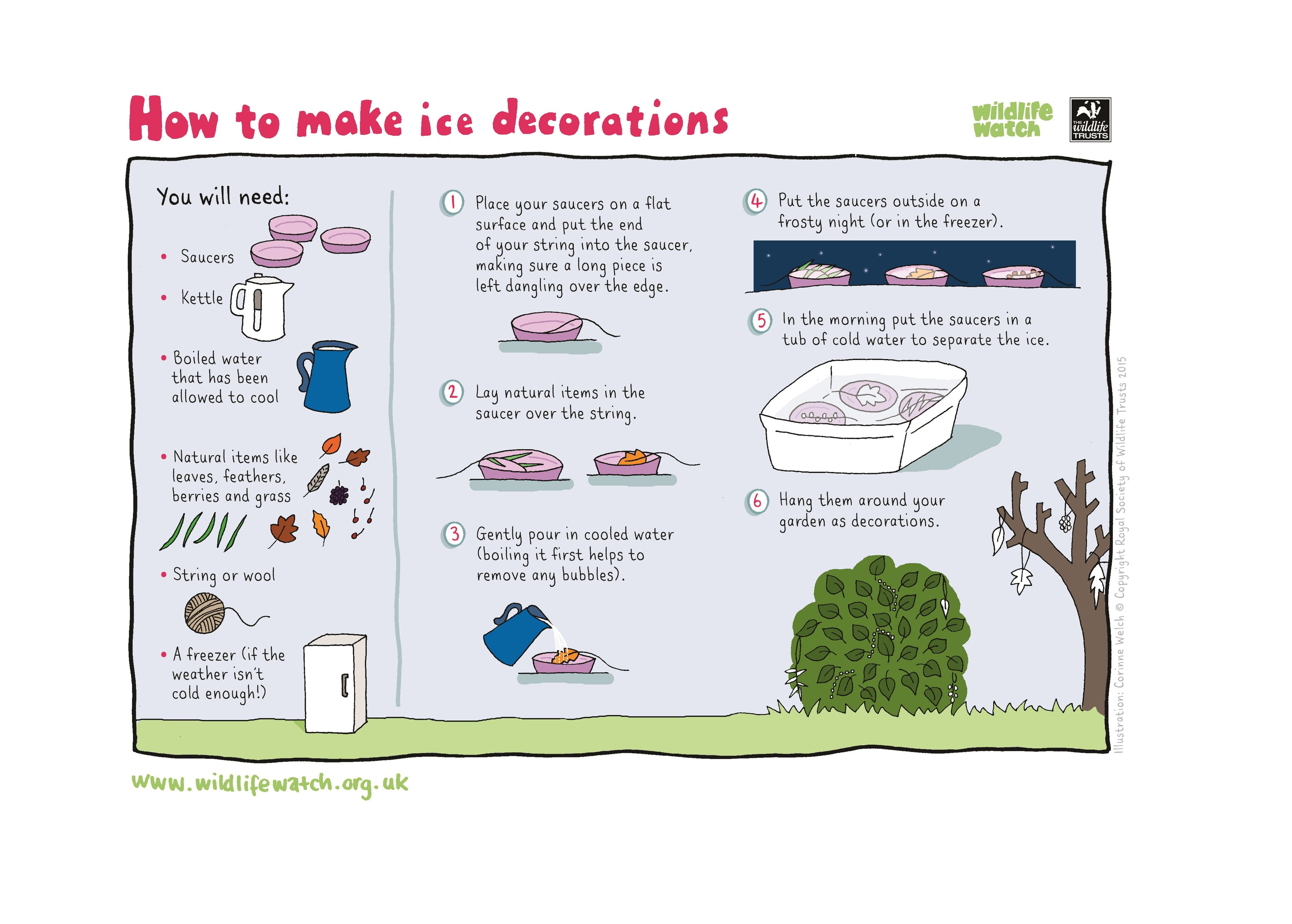 How to make ice decorations

wildlife watch

THE wildlife TRUSTS

You will need:

• Saucers

• Kettle

• Boiled water that has been allowed to cool

• Natural items like leaves, feathers, berries and grass

• String or wool

• A freezer (if the weather isn't cold enough!)

1 Place your saucers on a flat surface and put the end of your string into the saucer, making sure a long piece is left dangling over the edge.

2 Lay natural items in the saucer over the string.

3 Gently pour in cooled water (boiling it first helps to remove any bubbles).

4 Put the saucers outside on a frosty night (or in the freezer).

5 In the morning put the saucers in a tub of cold water to separate the ice.

6 Hang them around your garden as decorations.

Illustration: Corinne Welch © Copyright Royal Society of Wildlife Trusts 2015

www.wildlifewatch.org.uk